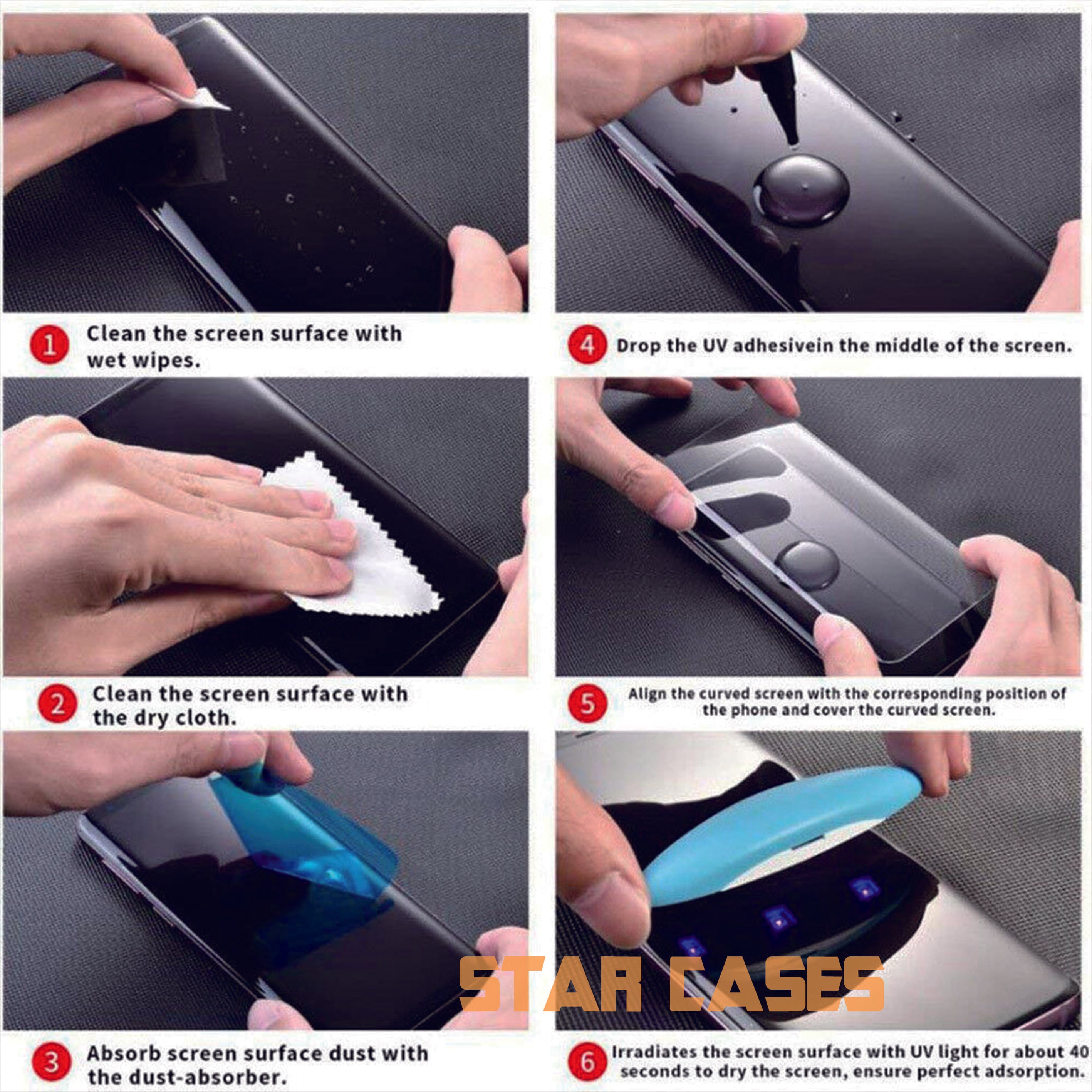 1 Clean the screen surface with wet wipes.

2 Clean the screen surface with the dry cloth.

3 Absorb screen surface dust with the dust-absorber.

4 Drop the UV adhesivein the middle of the screen.

5 Align the curved screen with the corresponding position of the phone and cover the curved screen.

6 Irradiates the screen surface with UV light for about 40 seconds to dry the screen, ensure perfect adsorption.

STAR CASES