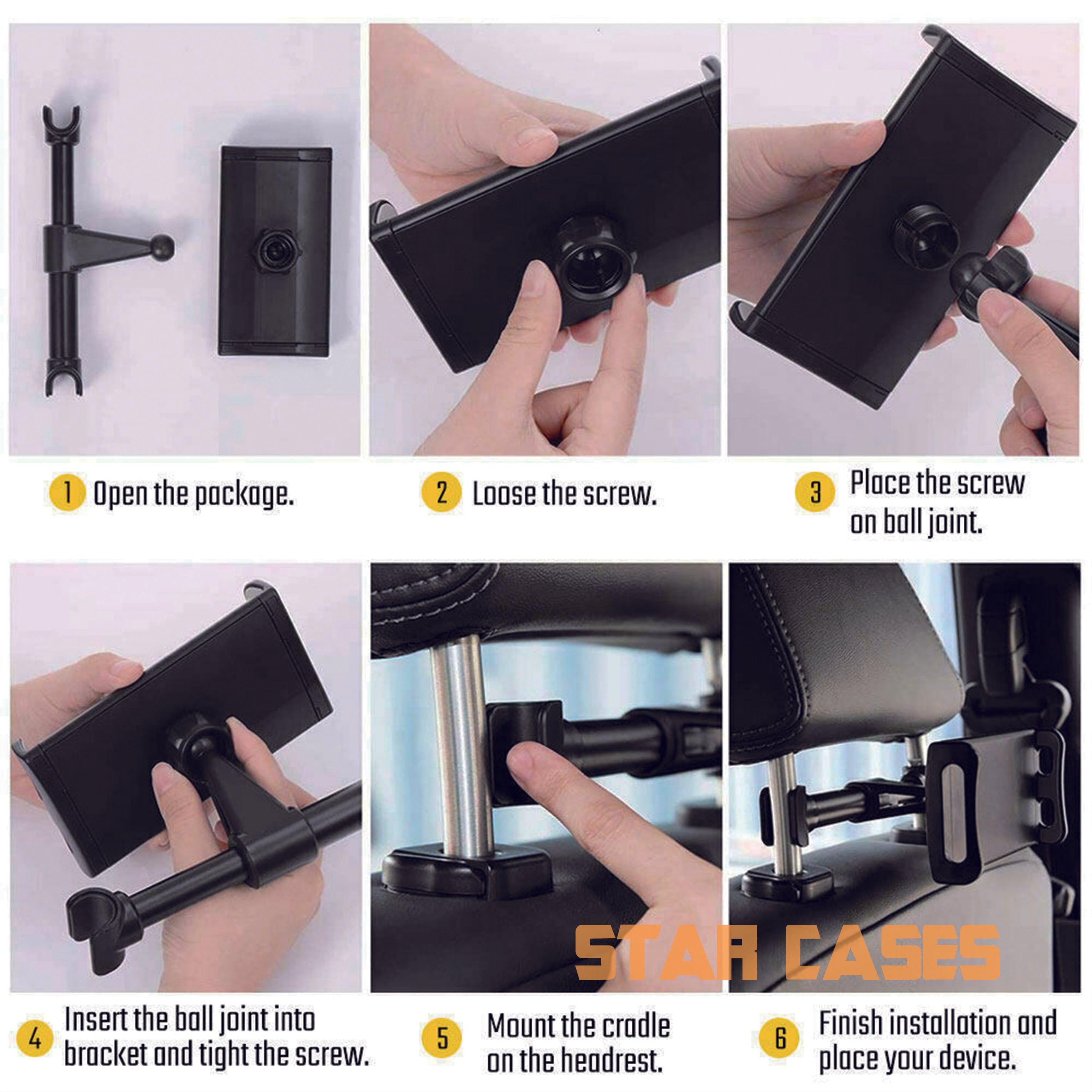 1 Open the package.

2 Loose the screw.

3 Place the screw on ball joint.

STAR CASES

4 Insert the ball joint into bracket and tight the screw.

5 Mount the cradle on the headrest.

6 Finish installation and place your device.