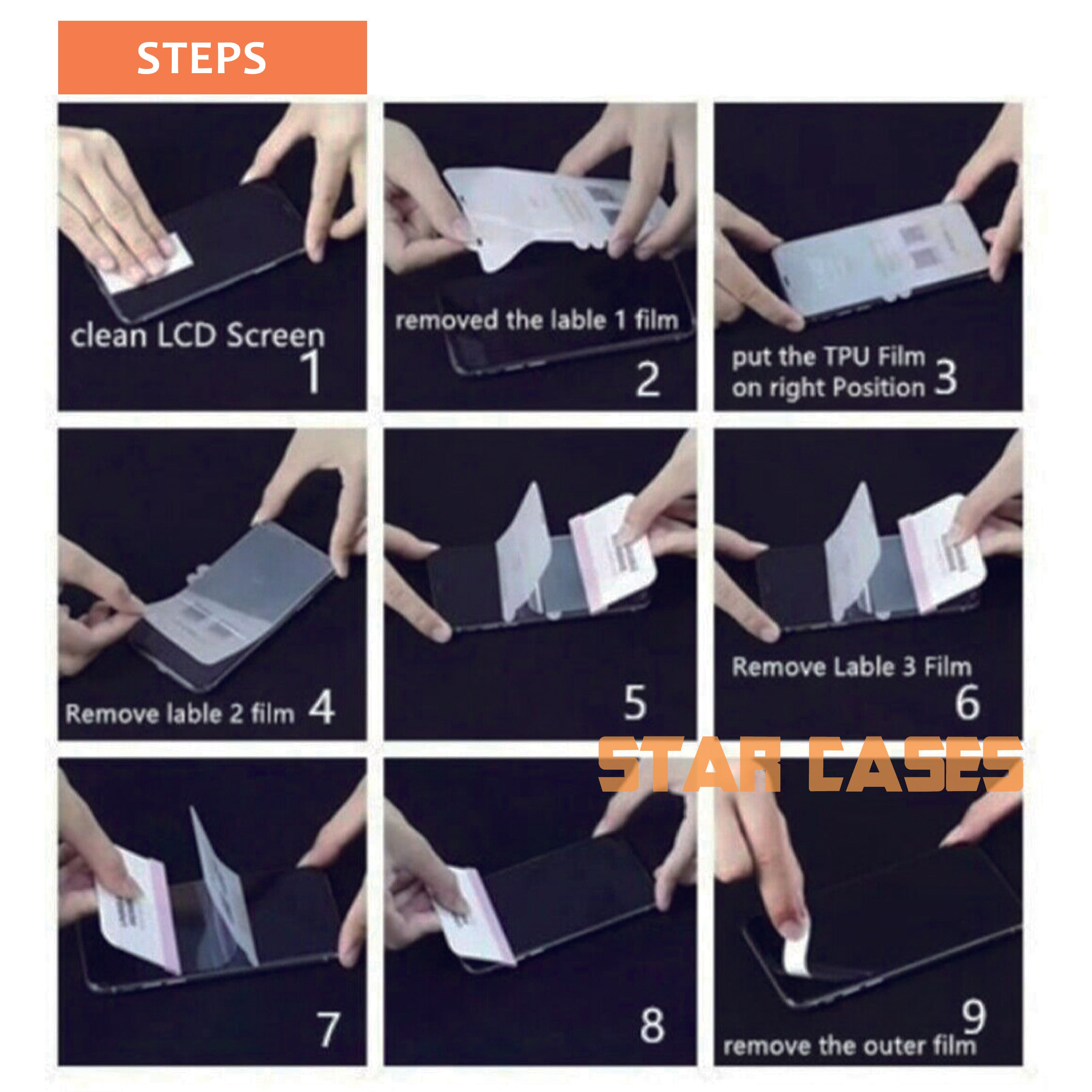 STEPS

clean LCD Screen
1

removed the lable 1 film
2

put the TPU Film on right Position 3

Remove lable 2 film 4

5

Remove Lable 3 Film
6

STAR CASES

7

8

9
remove the outer film